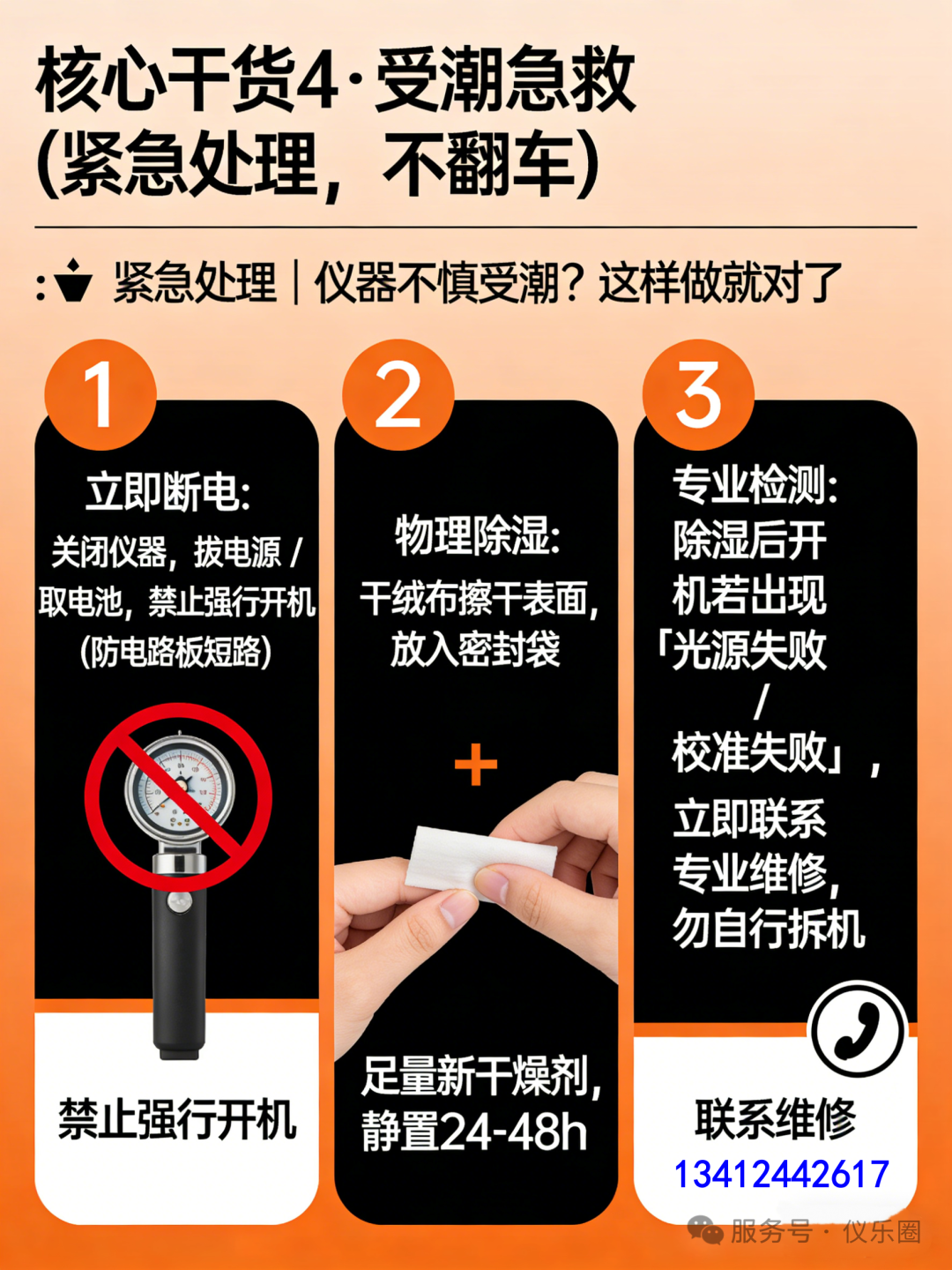 核心干货4·受潮急救
(紧急处理，不翻车)

: 紧急处理｜仪器不慎受潮？这样做就对了

1
立即断电:
关闭仪器，拔电源 / 取电池，禁止强行开机 (防电路板短路)

禁止强行开机

2
物理除湿:
干绒布擦干表面，放入密封袋

+

足量新干燥剂，静置24-48h

3
专业检测:
除湿后开机若出现「光源失败 / 校准失败」，立即联系专业维修，勿自行拆机

联系维修
13412442617

服务号 · 仪乐圈